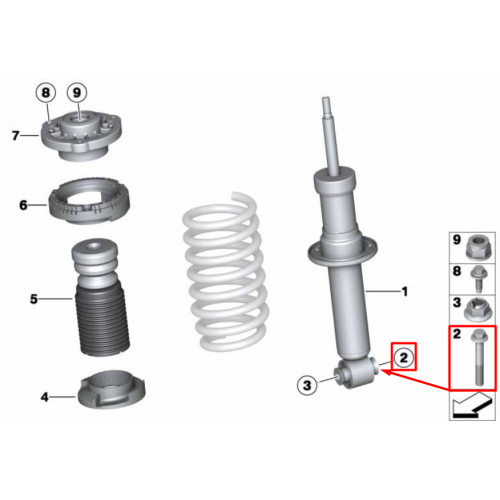 8
9
7
6
5
4
1
2
3
9
8
3
2