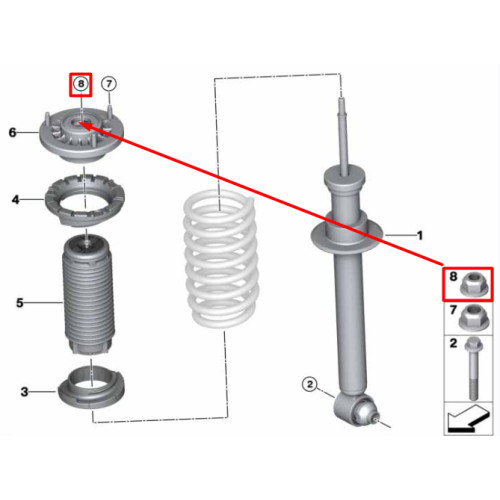 8
7
6
4
5
3
1
2
8
7
2