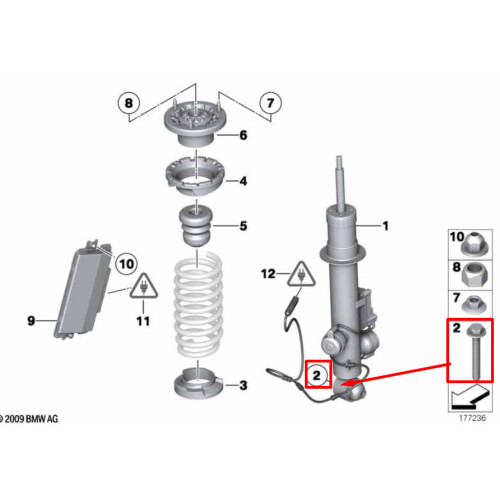 8
7
6
4
5
1
10
12
9
11
3
2
10
8
7
2
© 2009 BMW AG
177236