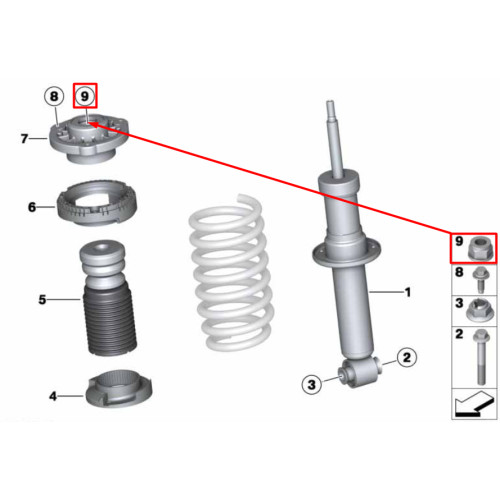 8
9
7
6
5
4
1
2
3
9
8
3
2