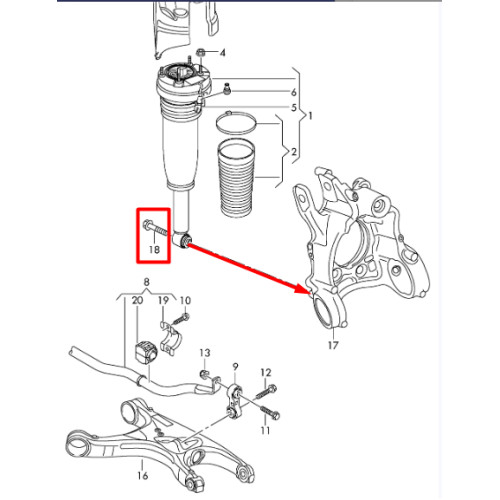 4
6
5
1
2
18
8
20
19
10
17
13
9
12
11
16